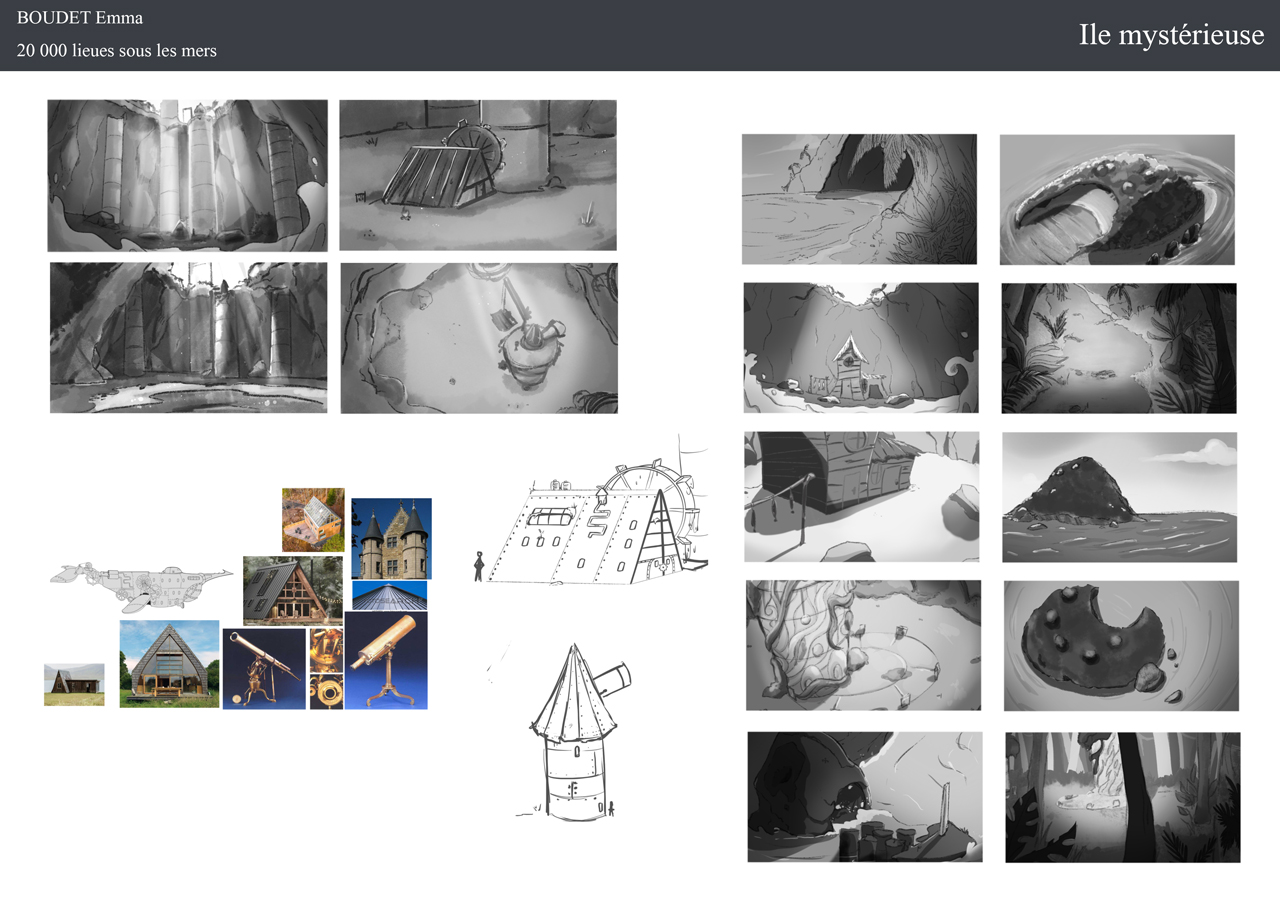 BOUDET Emma

20 000 lieues sous les mers

Ile mystérieuse