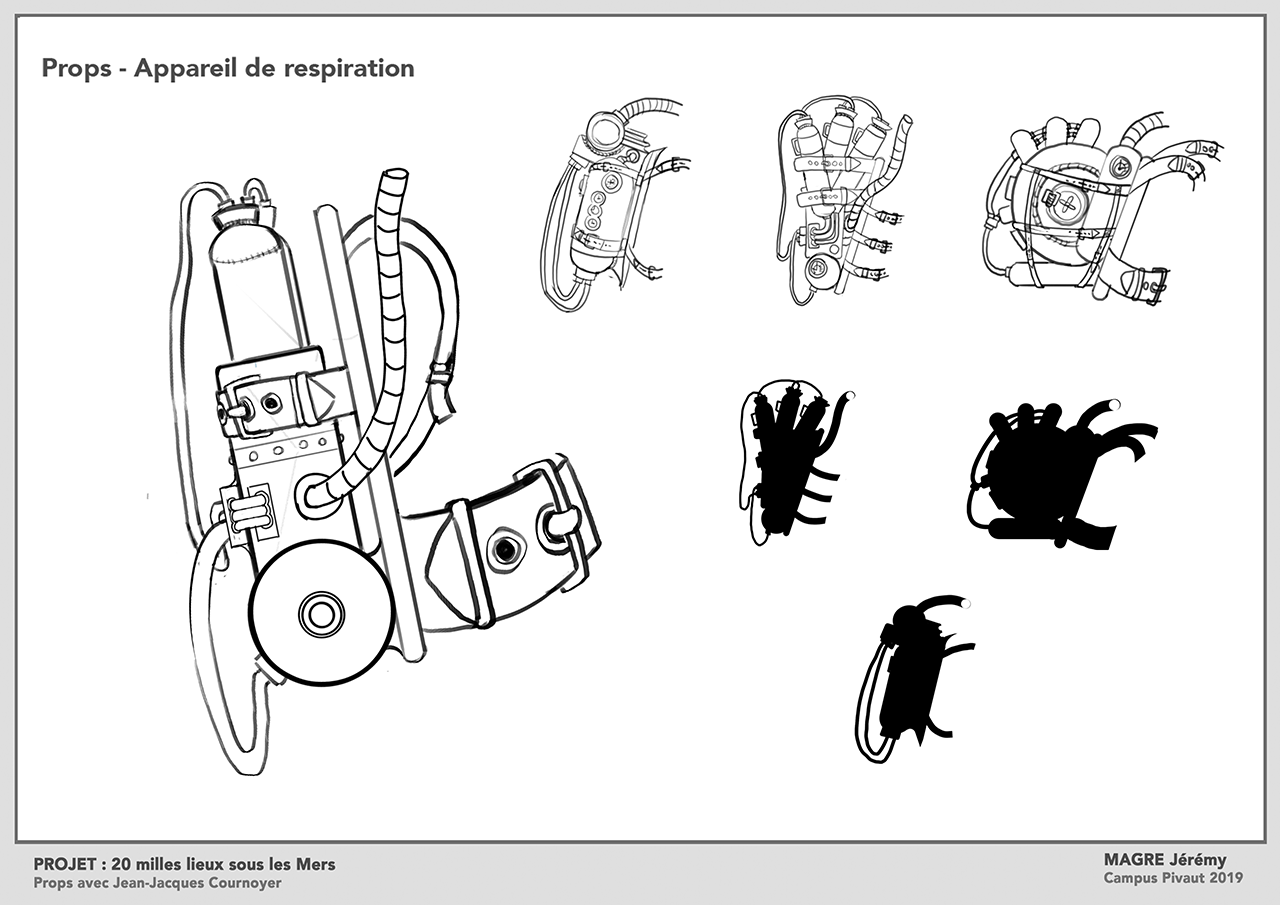 Props - Appareil de respiration

PROJET : 20 milles lieux sous les Mers
Props avec Jean-Jacques Cournoyer

MAGRE Jérémy
Campus Pivaut 2019